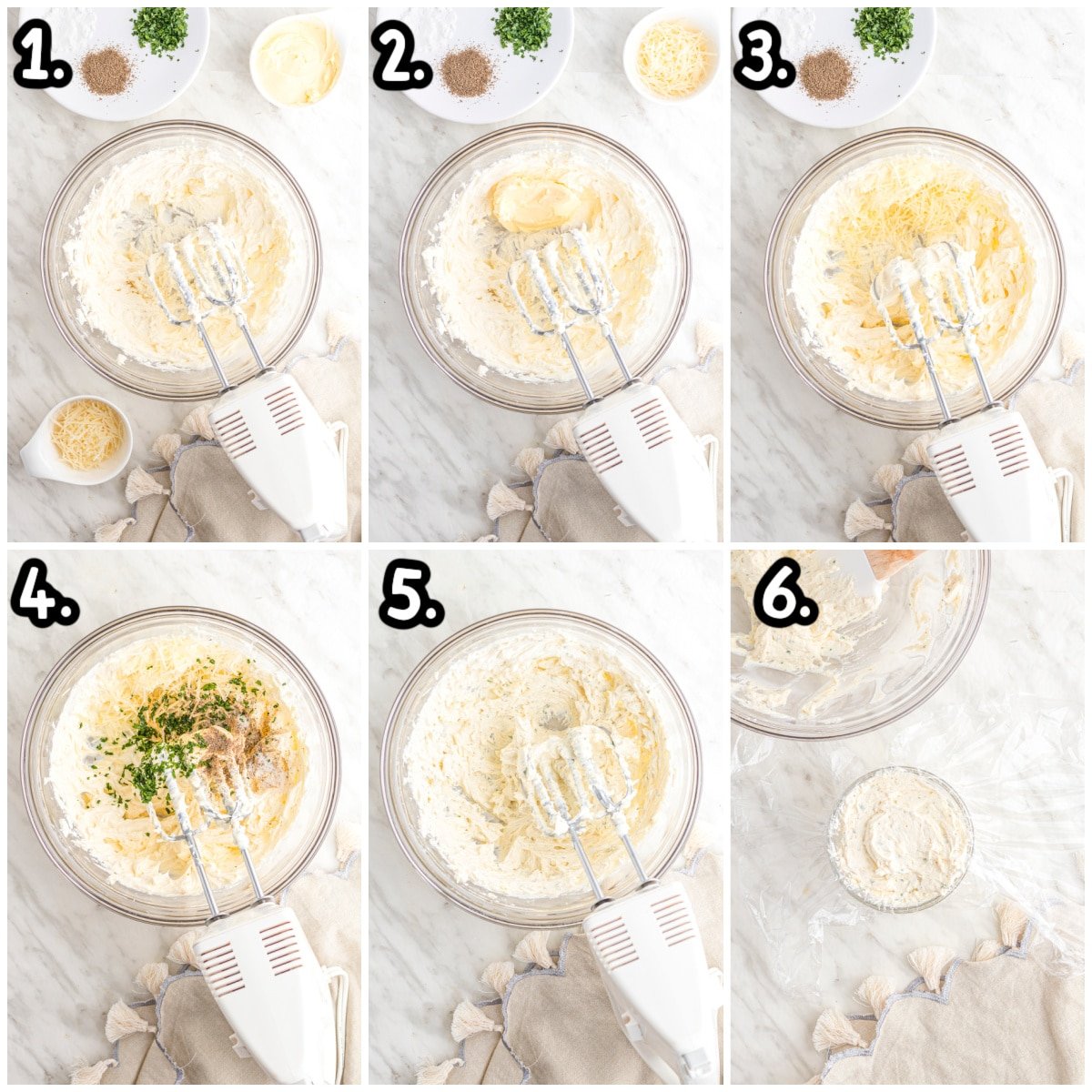 1.

2.

3.

4.

5.

6.